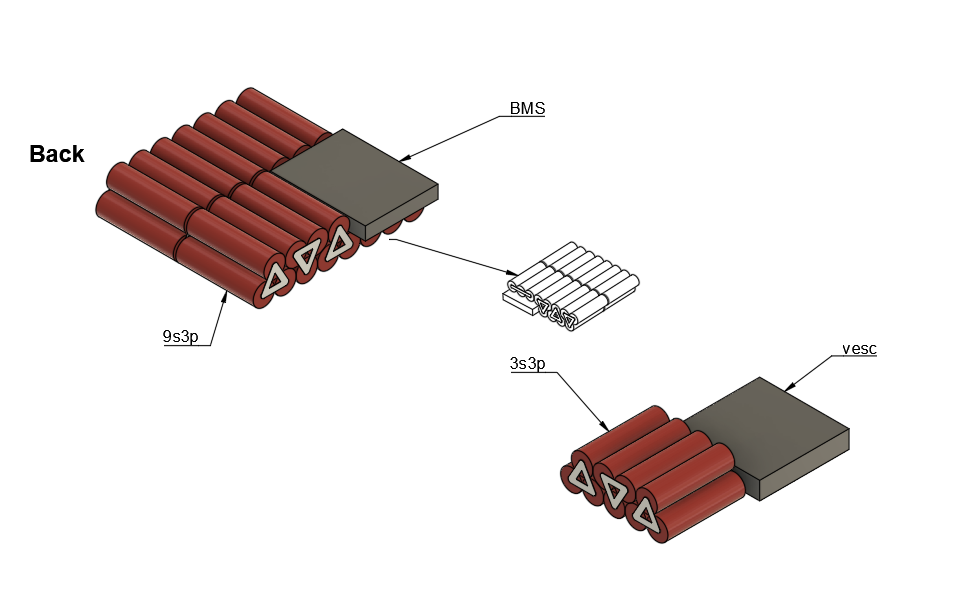 Back

BMS

9s3p

3s3p

vesc