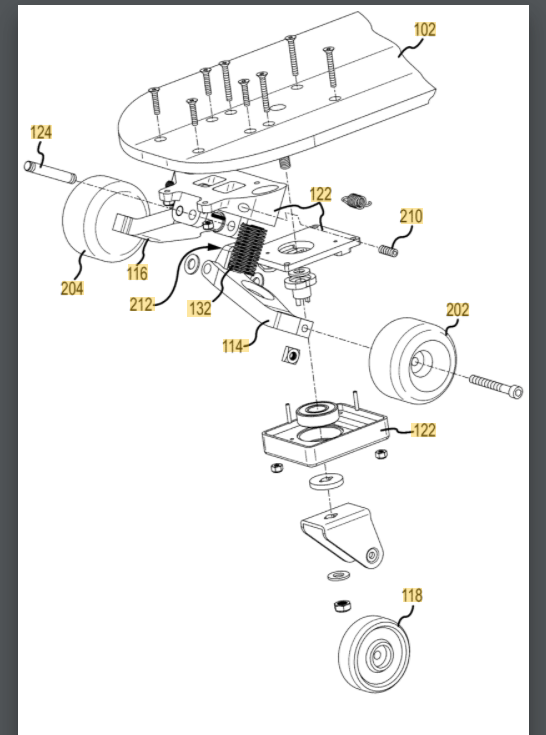 102
124
122
210
204
116
212
132
202
114
122
118