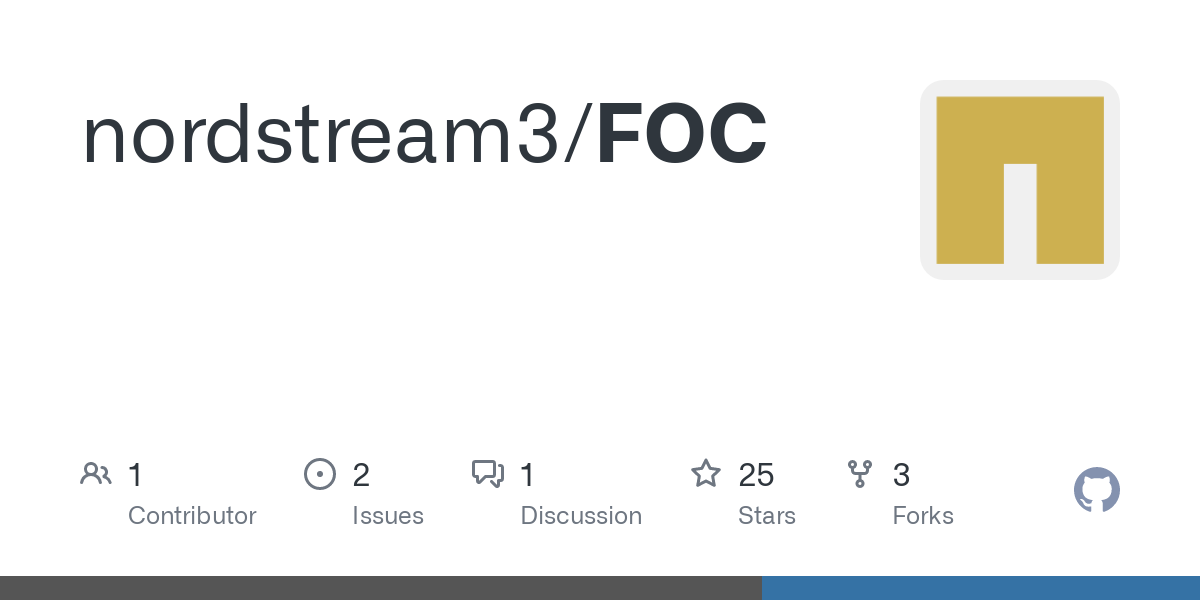 nordstream3/FOC

1
Contributor

2
Issues

1
Discussion

25
Stars

3
Forks