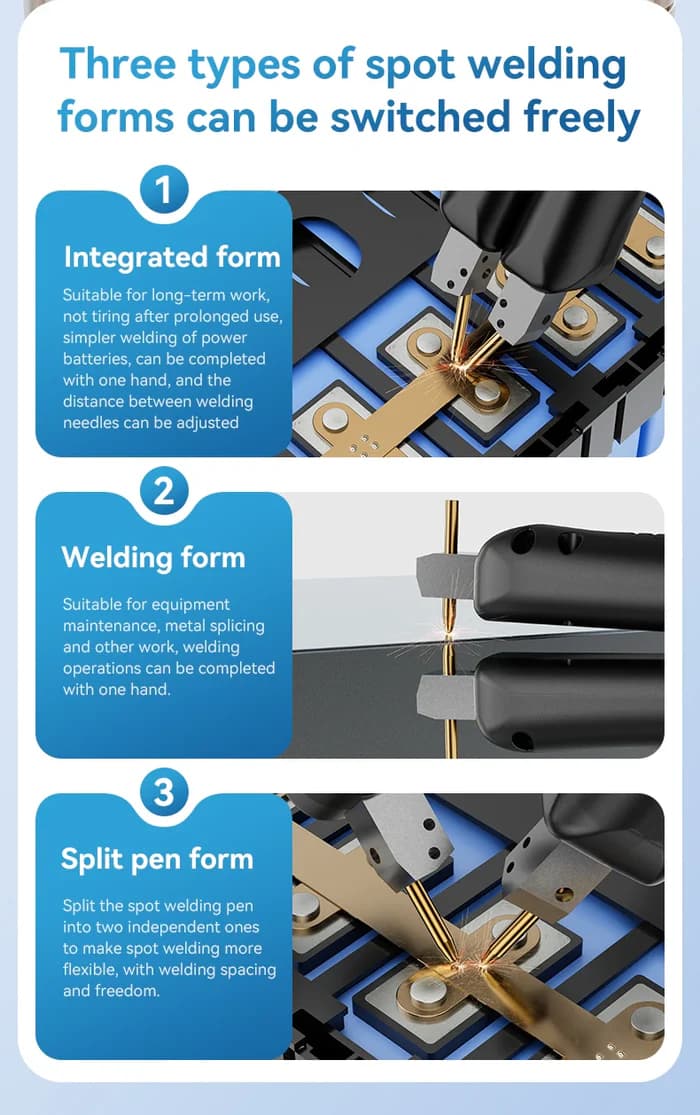 Three types of spot welding forms can be switched freely

1

Integrated form

Suitable for long-term work, not tiring after prolonged use, simpler welding of power batteries, can be completed with one hand, and the distance between welding needles can be adjusted

2

Welding form

Suitable for equipment maintenance, metal splicing and other work, welding operations can be completed with one hand.

3

Split pen form

Split the spot welding pen into two independent ones to make spot welding more flexible, with welding spacing and freedom.